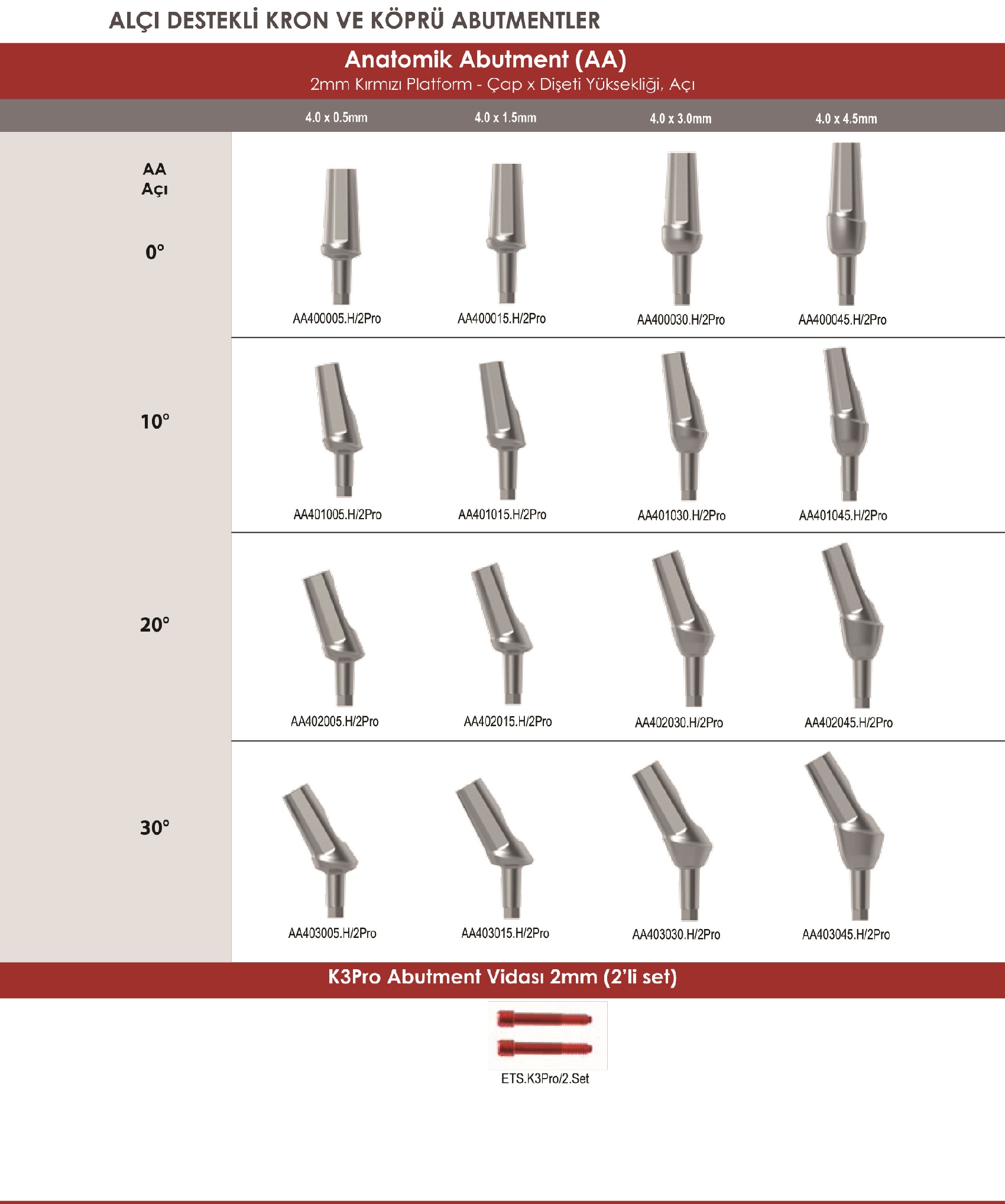 ALÇI DESTEKLİ KRON VE KÖPRÜ ABUTMENTLER

Anatomik Abutment (AA)
2mm Kırmızı Platform - Çap x Dişeti Yüksekliği, Açı

| AA Açı | 4.0 x 0.5mm | 4.0 x 1.5mm | 4.0 x 3.0mm | 4.0 x 4.5mm |
|---|---|---|---|---|
| 0° | AA400005.H/2Pro | AA400015.H/2Pro | AA400030.H/2Pro | AA400045.H/2Pro |
| 10° | AA401005.H/2Pro | AA401015.H/2Pro | AA401030.H/2Pro | AA401045.H/2Pro |
| 20° | AA402005.H/2Pro | AA402015.H/2Pro | AA402030.H/2Pro | AA402045.H/2Pro |
| 30° | AA403005.H/2Pro | AA403015.H/2Pro | AA403030.H/2Pro | AA403045.H/2Pro |

K3Pro Abutment Vidası 2mm (2'li set)

ETS.K3Pro/2.Set