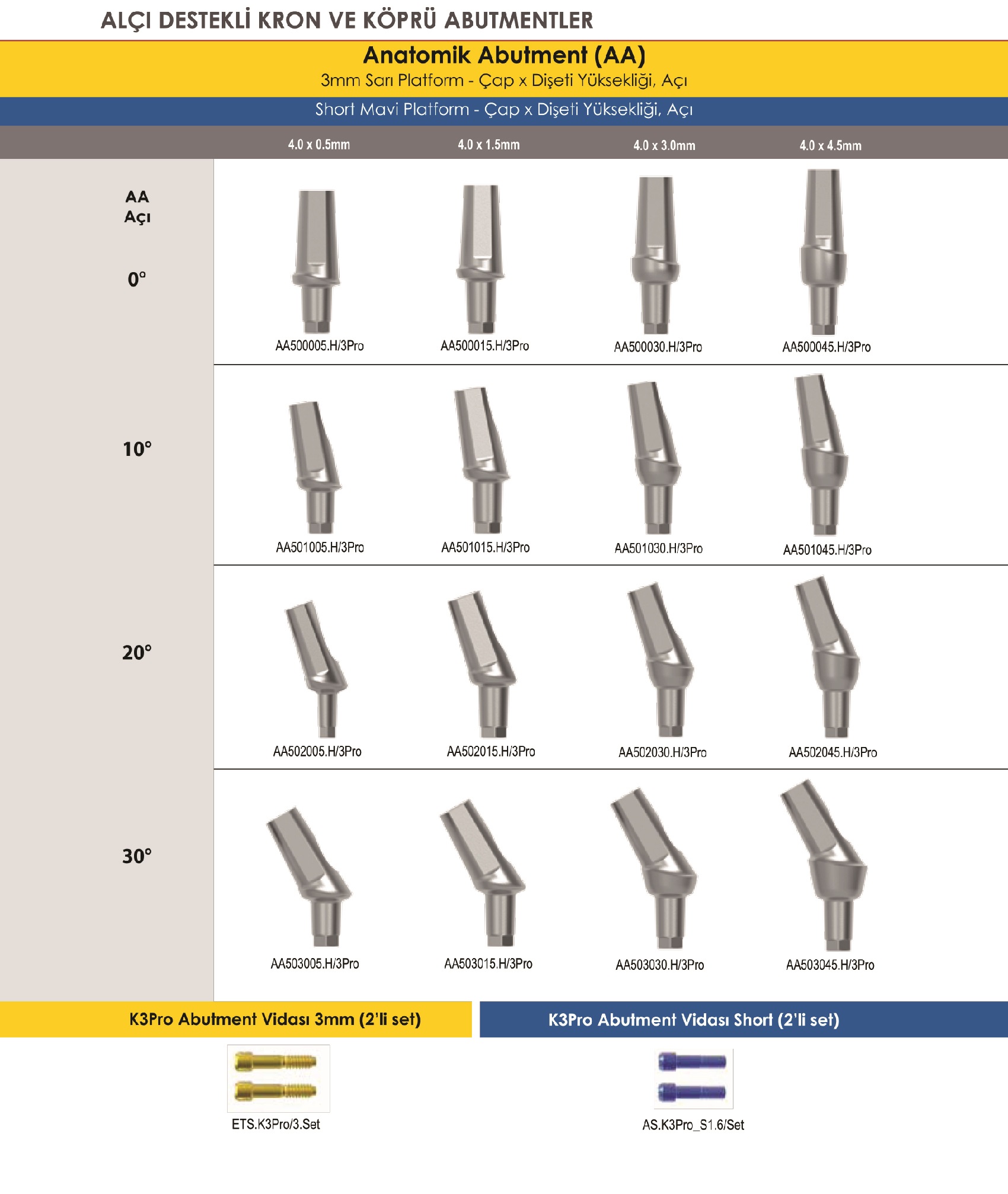 ALÇI DESTEKLİ KRON VE KÖPRÜ ABUTMENTLER

Anatomik Abutment (AA)
3mm Sarı Platform - Çap x Dişeti Yüksekliği, Açı
Short Mavi Platform - Çap x Dişeti Yüksekliği, Açı

| AA Açı | 4.0 x 0.5mm | 4.0 x 1.5mm | 4.0 x 3.0mm | 4.0 x 4.5mm |
|---|---|---|---|---|
| 0° | AA500005.H/3Pro | AA500015.H/3Pro | AA500030.H/3Pro | AA500045.H/3Pro |
| 10° | AA501005.H/3Pro | AA501015.H/3Pro | AA501030.H/3Pro | AA501045.H/3Pro |
| 20° | AA502005.H/3Pro | AA502015.H/3Pro | AA502030.H/3Pro | AA502045.H/3Pro |
| 30° | AA503005.H/3Pro | AA503015.H/3Pro | AA503030.H/3Pro | AA503045.H/3Pro |

K3Pro Abutment Vidası 3mm (2'li set)
ETS.K3Pro/3.Set

K3Pro Abutment Vidası Short (2'li set)
AS.K3Pro_S1.6/Set