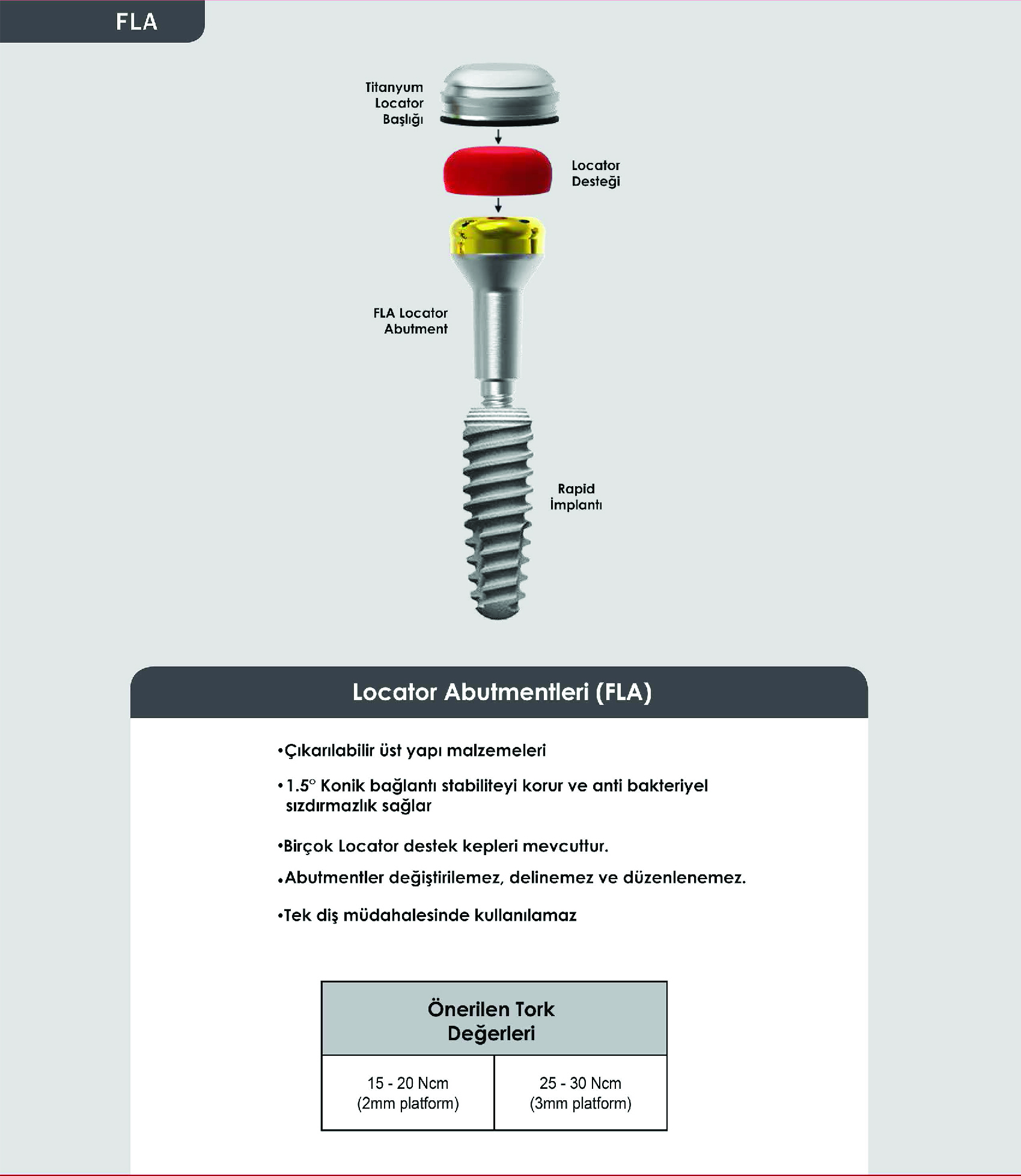 FLA

Titanyum Locator Başlığı

Locator Desteği

FLA Locator Abutment

Rapid İmplantı

Locator Abutmentleri (FLA)

•Çıkarılabilir üst yapı malzemeleri

• 1.5° Konik bağlantı stabiliteyi korur ve anti bakteriyel sızdırmazlık sağlar

•Birçok Locator destek kepleri mevcuttur.

•Abutmentler değiştirilemez, delinemez ve düzenlenemez.

•Tek diş müdahalesinde kullanılamaz

| Önerilen Tork Değerleri | |
|---|---|
| 15 - 20 Ncm (2mm platform) | 25 - 30 Ncm (3mm platform) |