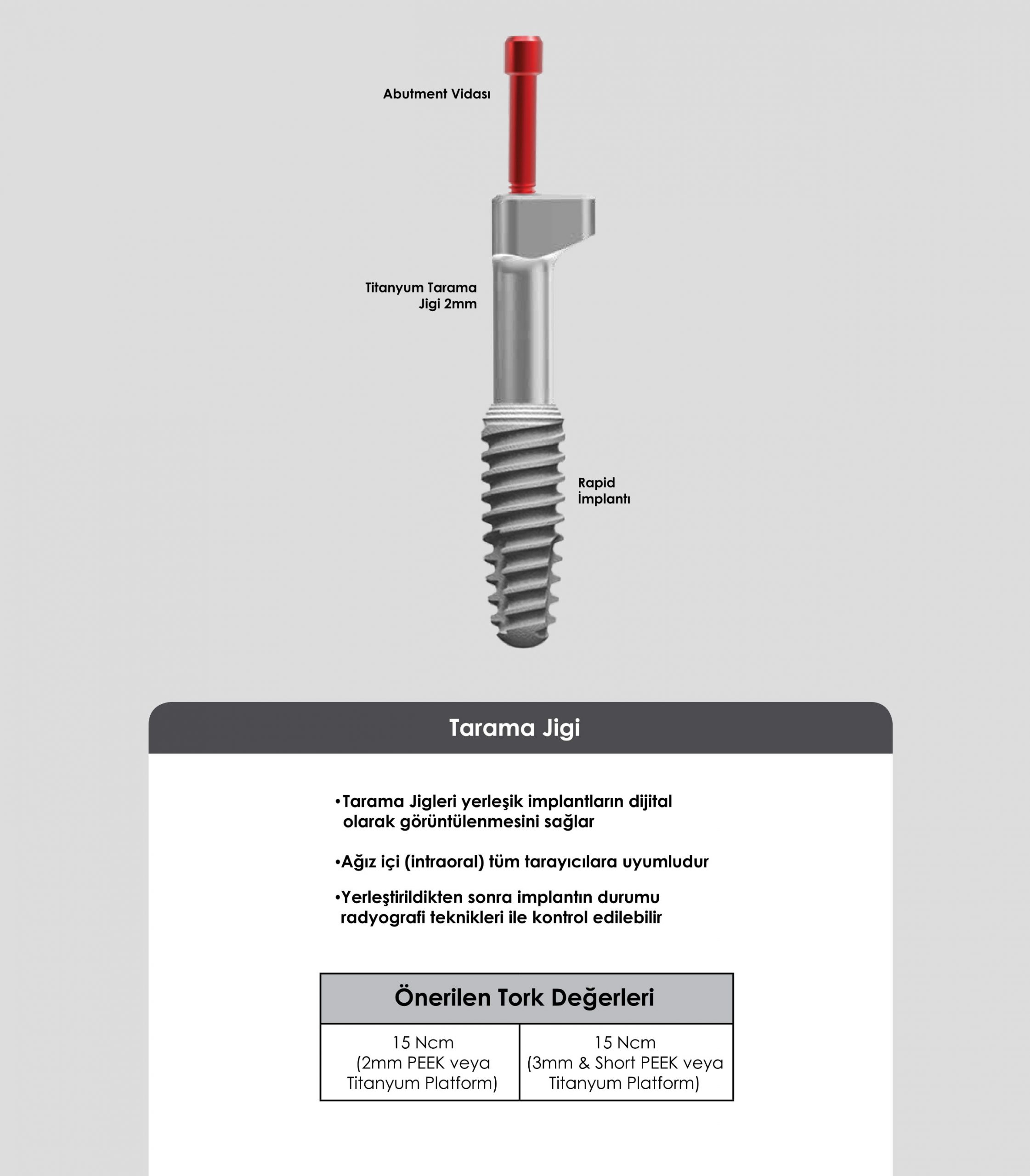 Abutment Vidası

Titanyum Tarama Jigi 2mm

Rapid İmplantı

Tarama Jigi

•Tarama Jigleri yerleşik implantların dijital olarak görüntülenmesini sağlar

•Ağız içi (intraoral) tüm tarayıcılara uyumludur

•Yerleştirildikten sonra implantın durumu radyografi teknikleri ile kontrol edilebilir

| Önerilen Tork Değerleri | |
|---|---|
| 15 Ncm (2mm PEEK veya Titanyum Platform) | 15 Ncm (3mm & Short PEEK veya Titanyum Platform) |