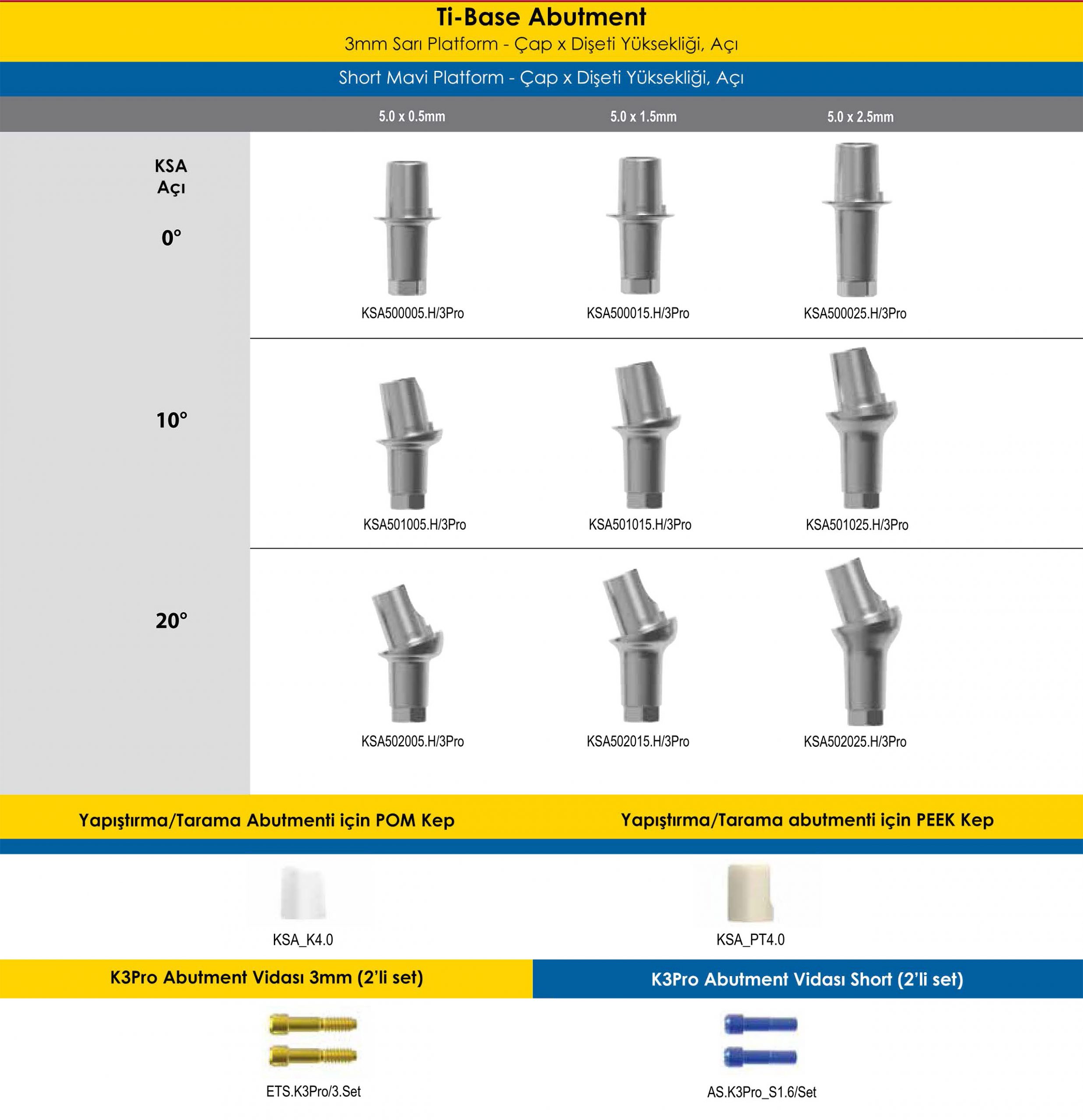 Ti-Base Abutment

3mm Sarı Platform - Çap x Dişeti Yüksekliği, Açı

Short Mavi Platform - Çap x Dişeti Yüksekliği, Açı

| KSA Açı | 5.0 x 0.5mm | 5.0 x 1.5mm | 5.0 x 2.5mm |
|---|---|---|---|
| 0° | KSA500005.H/3Pro | KSA500015.H/3Pro | KSA500025.H/3Pro |
| 10° | KSA501005.H/3Pro | KSA501015.H/3Pro | KSA501025.H/3Pro |
| 20° | KSA502005.H/3Pro | KSA502015.H/3Pro | KSA502025.H/3Pro |

Yapıştırma/Tarama Abutmenti için POM Kep

KSA_K4.0

Yapıştırma/Tarama abutmenti için PEEK Kep

KSA_PT4.0

K3Pro Abutment Vidası 3mm (2'li set)

ETS.K3Pro/3.Set

K3Pro Abutment Vidası Short (2'li set)

AS.K3Pro_S1.6/Set