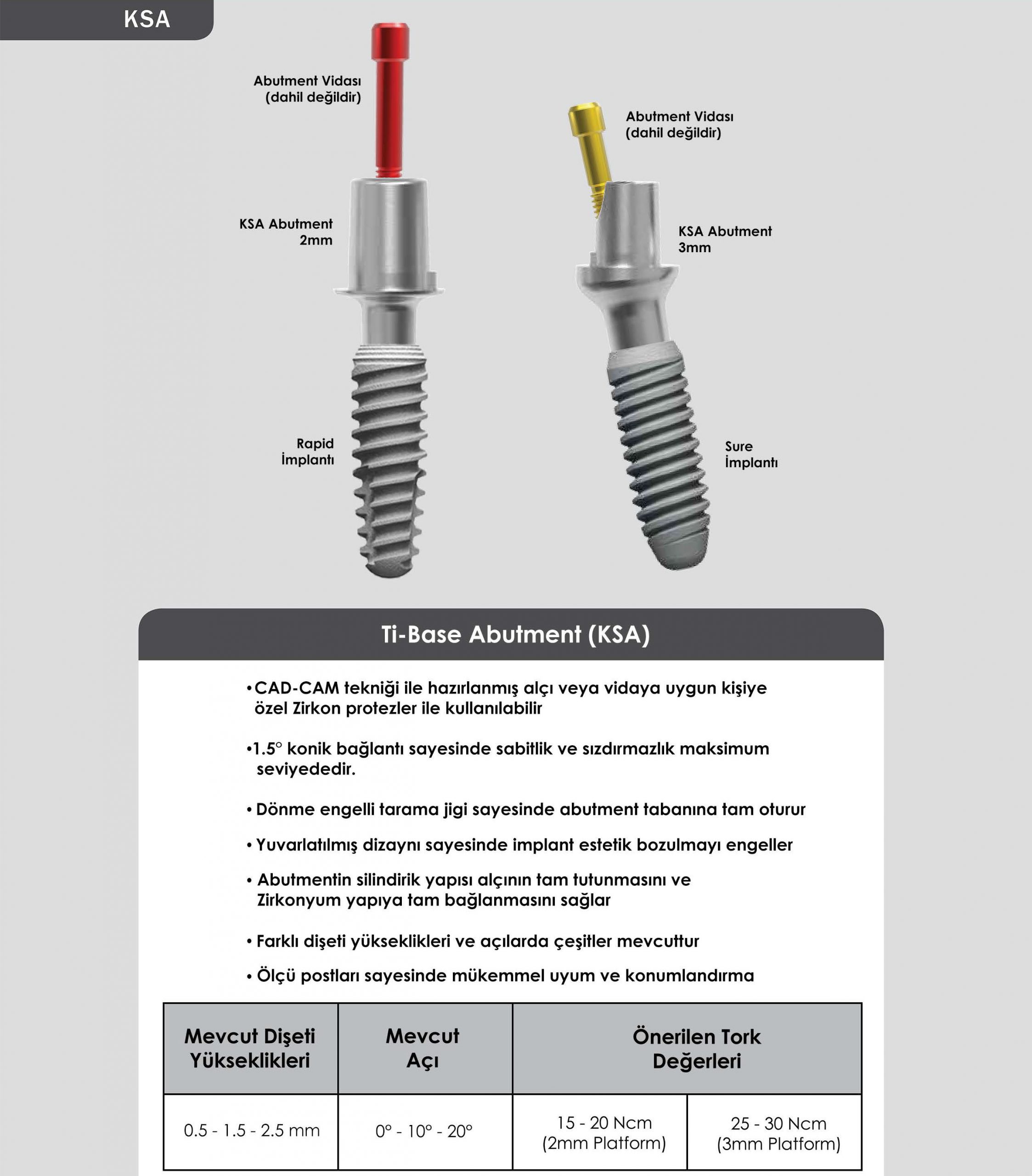 KSA

Abutment Vidası
(dahil değildir)

KSA Abutment
2mm

Rapid
İmplantı

Abutment Vidası
(dahil değildir)

KSA Abutment
3mm

Sure
İmplantı

Ti-Base Abutment (KSA)

• CAD-CAM tekniği ile hazırlanmış alçı veya vidaya uygun kişiye özel Zirkon protezler ile kullanılabilir

• 1.5° konik bağlantı sayesinde sabitlik ve sızdırmazlık maksimum seviyededir.

• Dönme engelli tarama jigi sayesinde abutment tabanına tam oturur

• Yuvarlatılmış dizaynı sayesinde implant estetik bozulmayı engeller

• Abutmentin silindirik yapısı alçının tam tutunmasını ve Zirkonyum yapıya tam bağlanmasını sağlar

• Farklı dişeti yükseklikleri ve açılarda çeşitler mevcuttur

• Ölçü postları sayesinde mükemmel uyum ve konumlandırma

| Mevcut Dişeti Yükseklikleri | Mevcut Açı | Önerilen Tork Değerleri | |
|---|---|---|---|
| 0.5 - 1.5 - 2.5 mm | 0° - 10° - 20° | 15 - 20 Ncm (2mm Platform) | 25 - 30 Ncm (3mm Platform) |